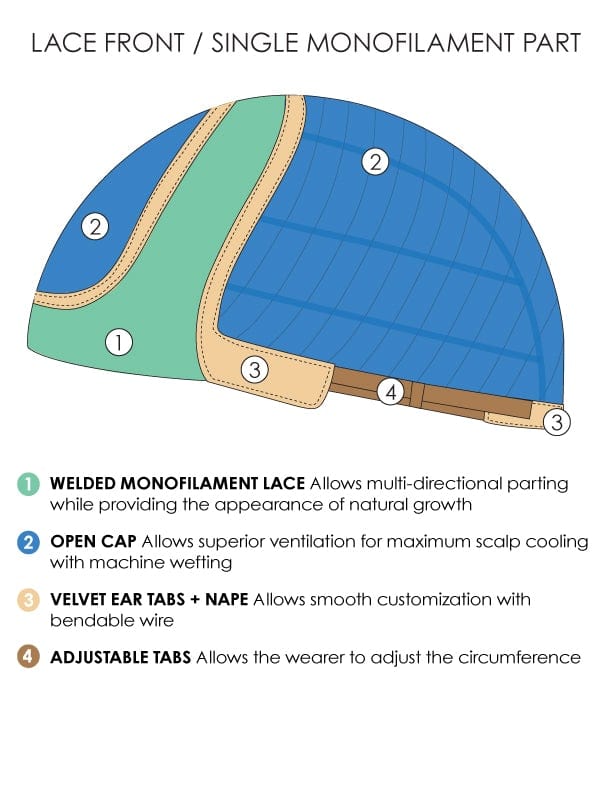 LACE FRONT / SINGLE MONOFILAMENT PART

2

2

1

3

4

3

1 WELDED MONOFILAMENT LACE Allows multi-directional parting while providing the appearance of natural growth

2 OPEN CAP Allows superior ventilation for maximum scalp cooling with machine wefting

3 VELVET EAR TABS + NAPE Allows smooth customization with bendable wire

4 ADJUSTABLE TABS Allows the wearer to adjust the circumference